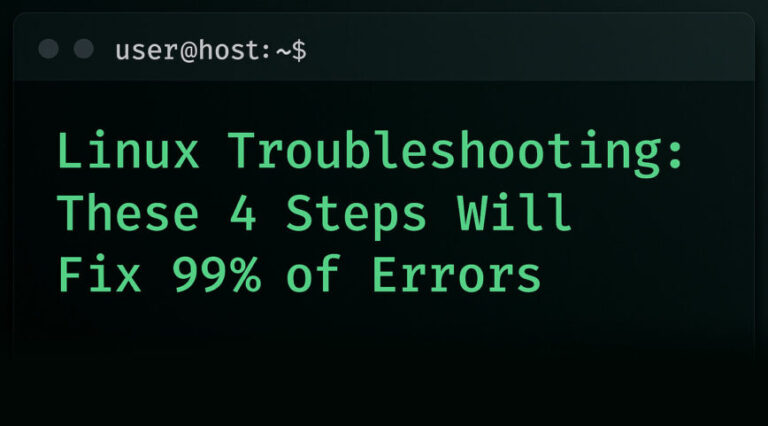 user@host:~$

Linux Troubleshooting: These 4 Steps Will Fix 99% of Errors